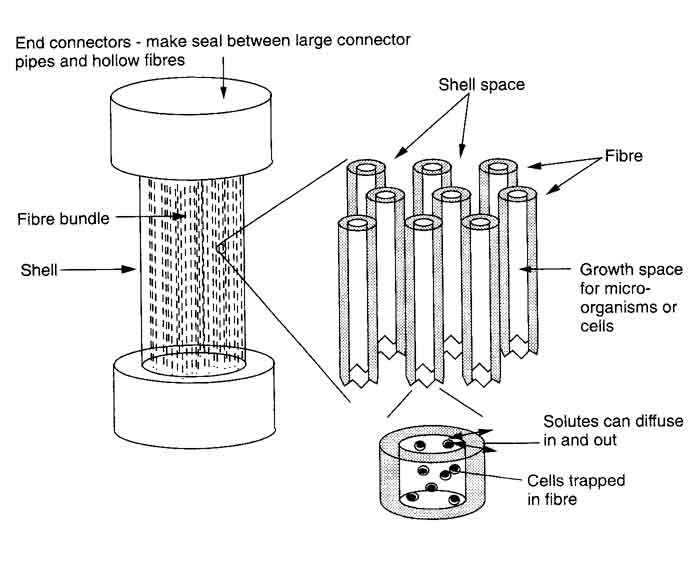 End connectors - make seal between large connector pipes and hollow fibres

Shell space

Fibre

Fibre bundle

Shell

Growth space for micro-organisms or cells

Solutes can diffuse in and out

Cells trapped in fibre